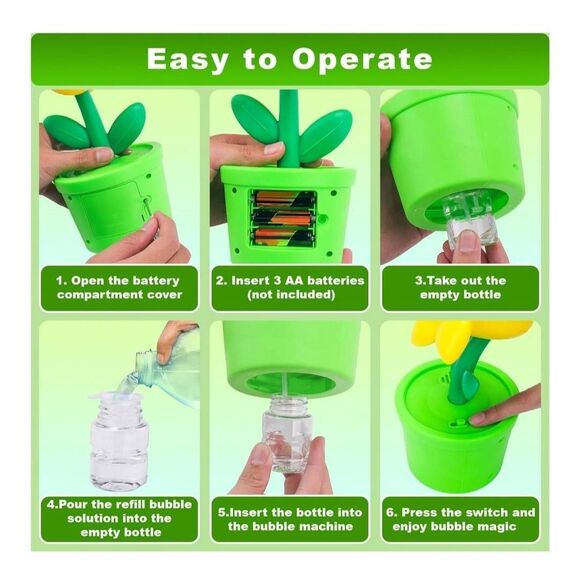 Easy to Operate

1. Open the battery compartment cover

2. Insert 3 AA batteries (not included)

3.Take out the empty bottle

4.Pour the refill bubble solution into the empty bottle

5.Insert the bottle into the bubble machine

6. Press the switch and enjoy bubble magic